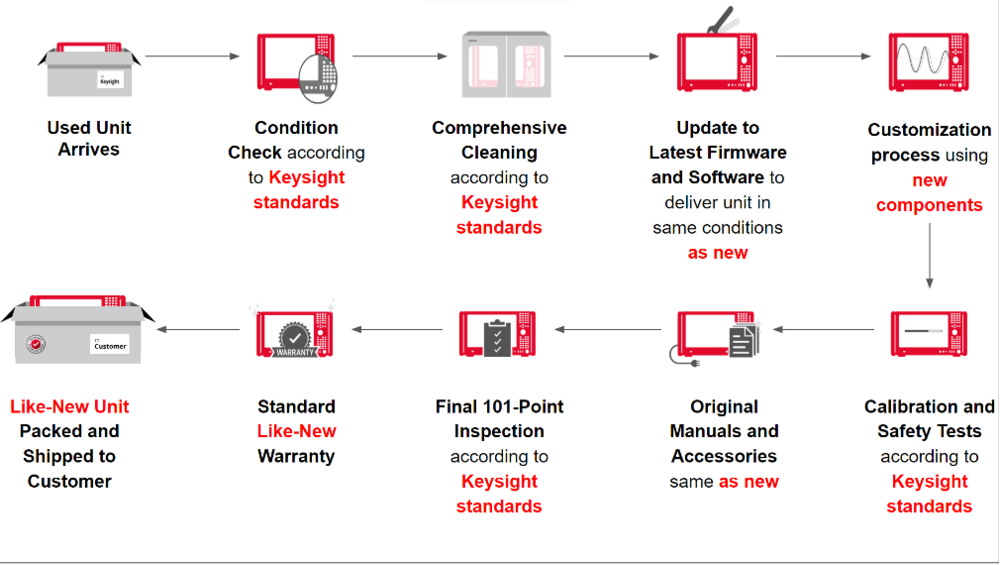 Keysight

Used Unit Arrives

Condition Check according to Keysight standards

Comprehensive Cleaning according to Keysight standards

Update to Latest Firmware and Software to deliver unit in same conditions as new

Customization process using new components

Calibration and Safety Tests according to Keysight standards

Original Manuals and Accessories same as new

Final 101-Point Inspection according to Keysight standards

WARRANTY

Standard Like-New Warranty

Customer

Like-New Unit Packed and Shipped to Customer